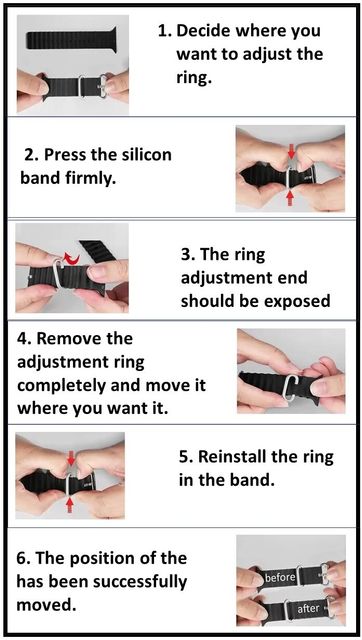 1. Decide where you want to adjust the ring.

2. Press the silicon band firmly.

3. The ring adjustment end should be exposed

4. Remove the adjustment ring completely and move it where you want it.

5. Reinstall the ring in the band.

6. The position of the has been successfully moved.

before

after