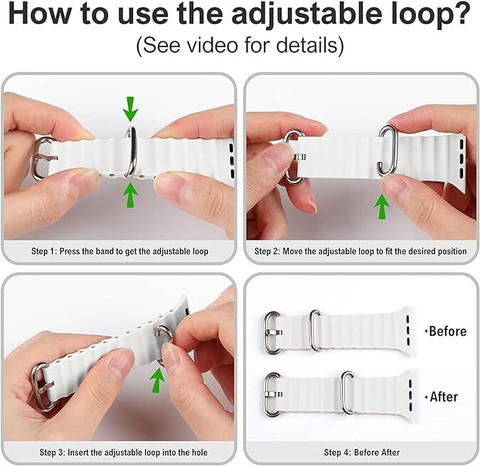 How to use the adjustable loop?
(See video for details)

Step 1: Press the band to get the adjustable loop

Step 2: Move the adjustable loop to fit the desired position

Step 3: Insert the adjustable loop into the hole

·Before

·After

Step 4: Before After