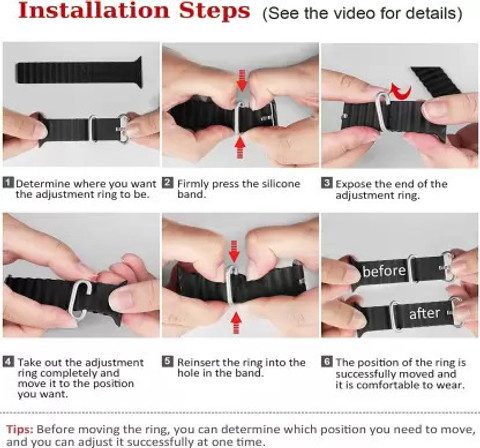 Installation Steps (See the video for details)

1 Determine where you want the adjustment ring to be.

2 Firmly press the silicone band.

3 Expose the end of the adjustment ring.

before

after

4 Take out the adjustment ring completely and move it to the position you want.

5 Reinsert the ring into the hole in the band.

6 The position of the ring is successfully moved and it is comfortable to wear.

Tips: Before moving the ring, you can determine which position you need to move, and you can adjust it successfully at one time.