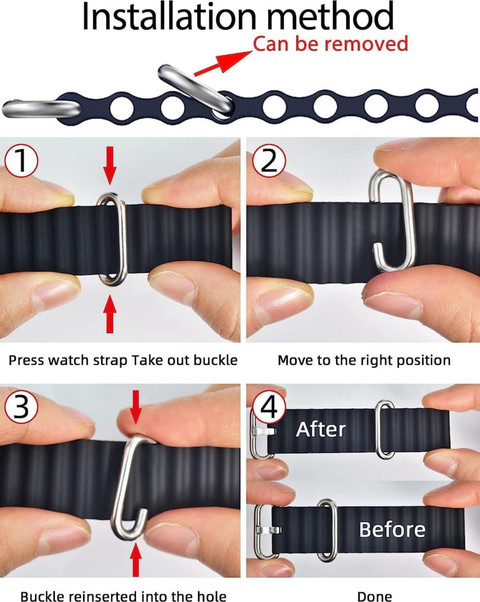 Installation method

Can be removed

1

Press watch strap Take out buckle

2

Move to the right position

3

Buckle reinserted into the hole

4

After

Before

Done