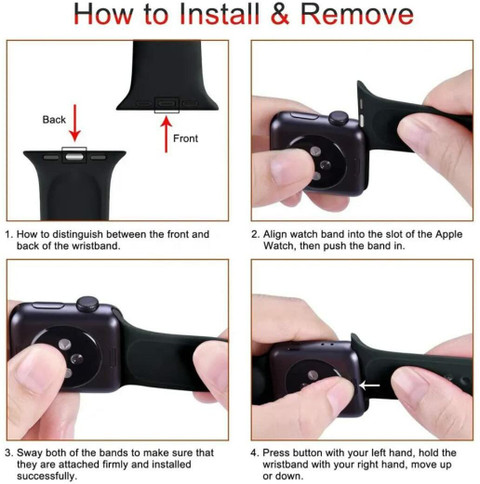 How to Install & Remove

Back

Front

1. How to distinguish between the front and back of the wristband.

2. Align watch band into the slot of the Apple Watch, then push the band in.

3. Sway both of the bands to make sure that they are attached firmly and installed successfully.

4. Press button with your left hand, hold the wristband with your right hand, move up or down.