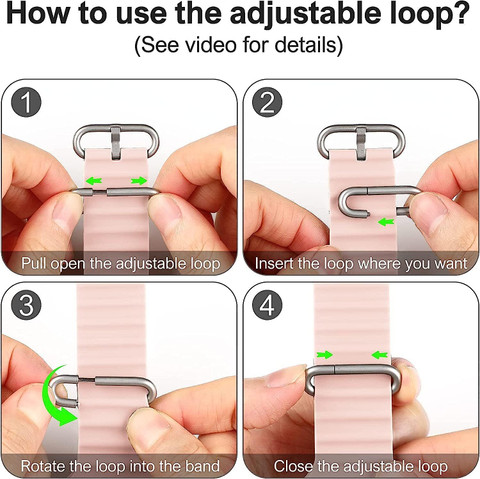 How to use the adjustable loop?
(See video for details)

1
Pull open the adjustable loop

2
Insert the loop where you want

3
Rotate the loop into the band

4
Close the adjustable loop