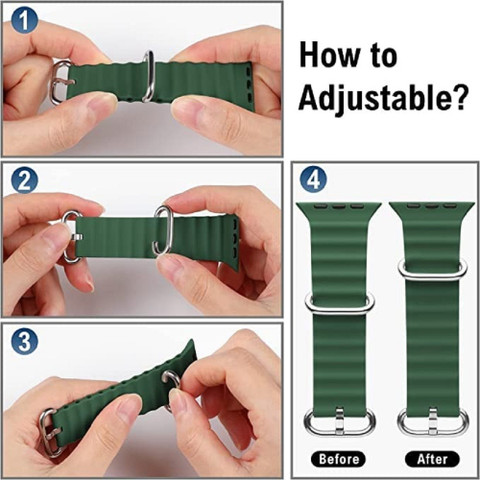 1

How to Adjustable?

2

3

4

Before

After