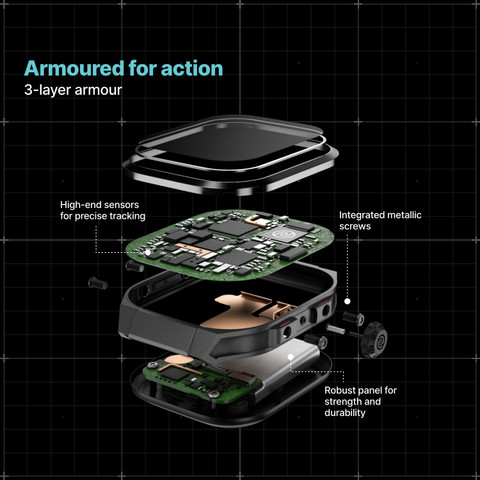 Armoured for action
3-layer armour

High-end sensors for precise tracking

Integrated metallic screws

Robust panel for strength and durability