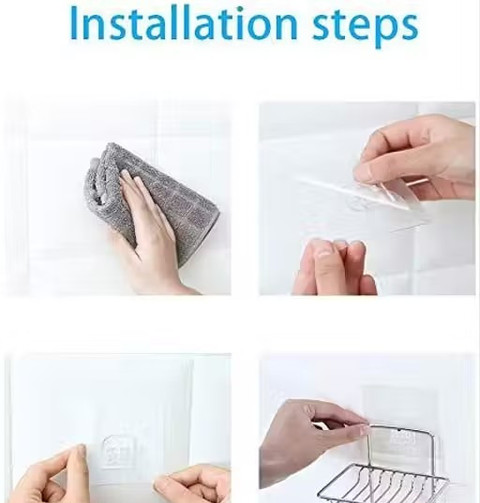 Installation steps