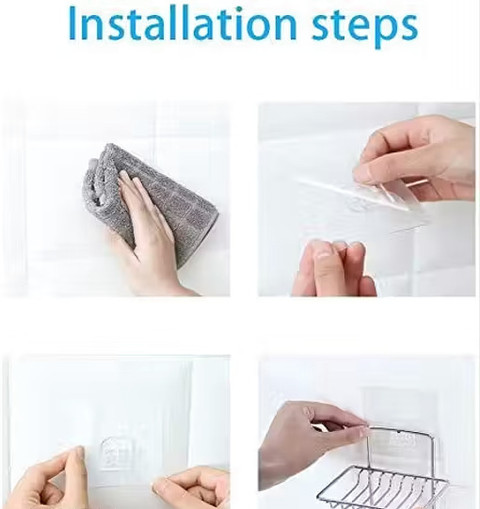 Installation steps