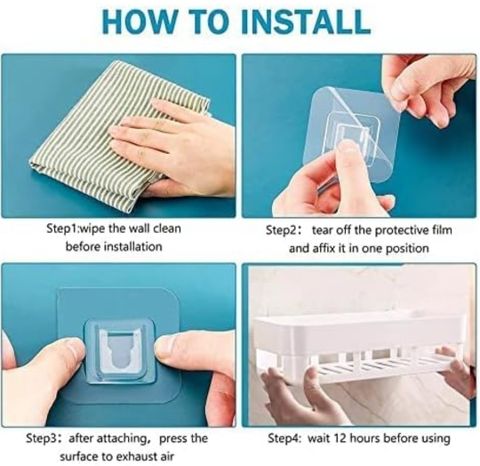 HOW TO INSTALL

Step1:wipe the wall clean before installation

Step2： tear off the protective film and affix it in one position

Step3：after attaching，press the surface to exhaust air

Step4: wait 12 hours before using