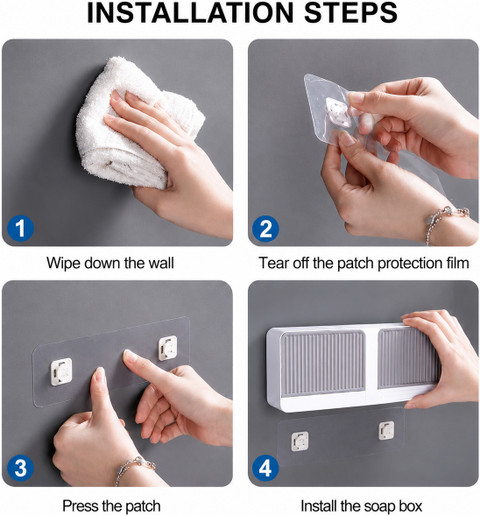 INSTALLATION STEPS

1

Wipe down the wall

2

Tear off the patch protection film

3

Press the patch

4

Install the soap box