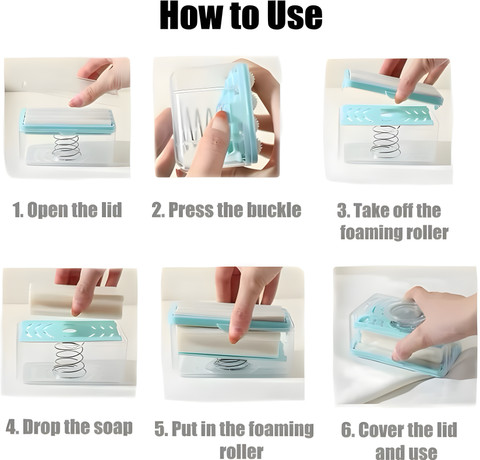 How to Use

1. Open the lid

2. Press the buckle

3. Take off the foaming roller

4. Drop the soap

5. Put in the foaming roller

6. Cover the lid and use