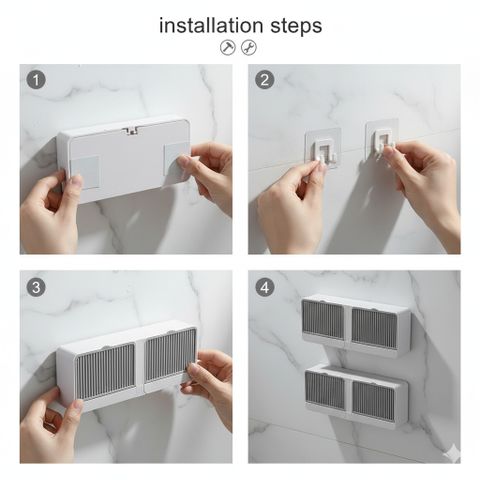 installation steps

1

2

3

4