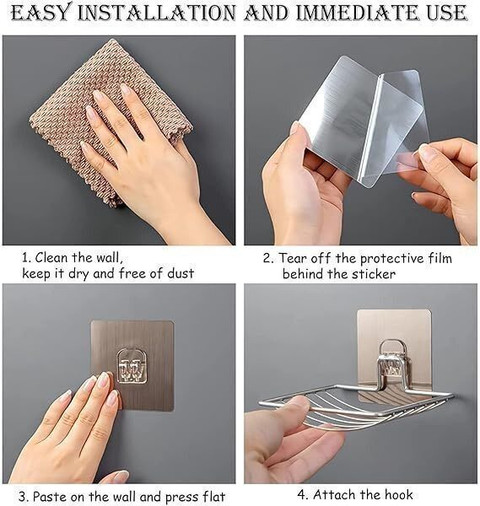 EASY INSTALLATION AND IMMEDIATE USE

1. Clean the wall, keep it dry and free of dust

2. Tear off the protective film behind the sticker

3. Paste on the wall and press flat

4. Attach the hook