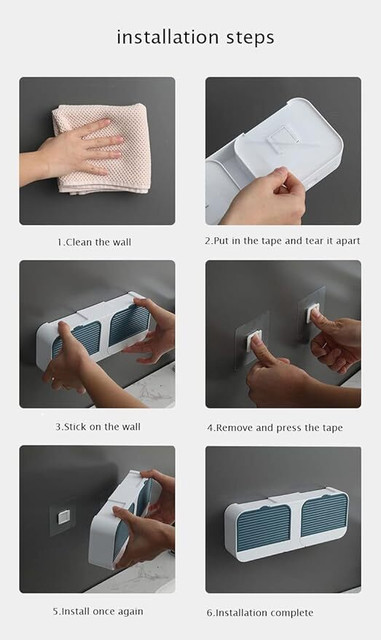 installation steps

1.Clean the wall

2.Put in the tape and tear it apart

3.Stick on the wall

4.Remove and press the tape

5.Install once again

6.Installation complete