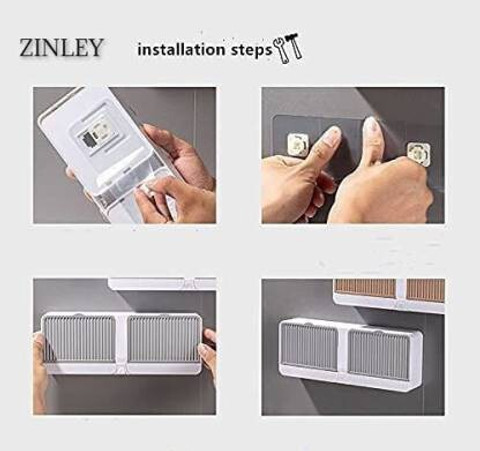 ZINLEY

installation steps