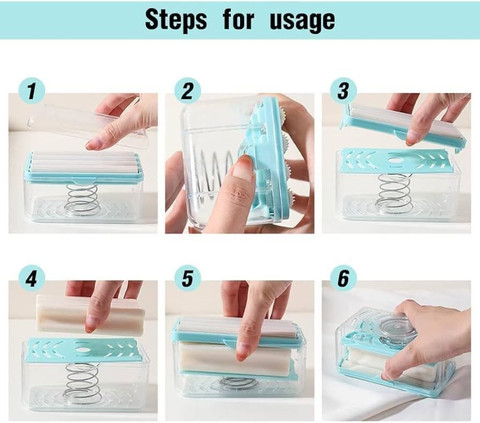 Steps for usage

1

2

3

4

5

6