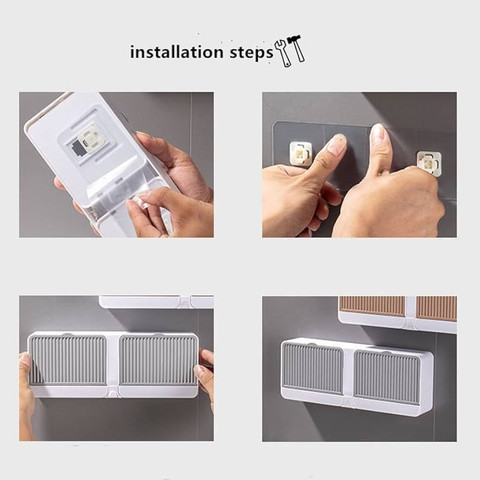 installation steps