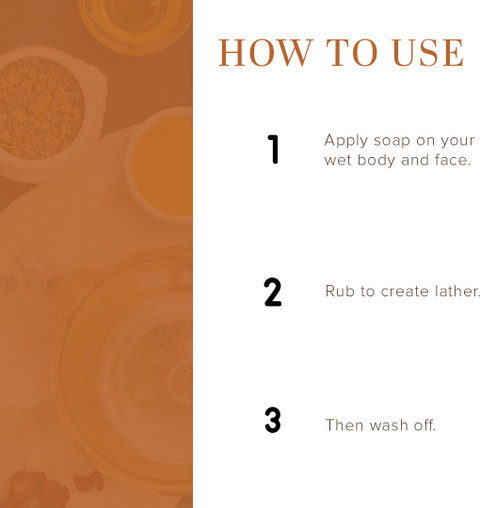 HOW TO USE

1 Apply soap on your wet body and face.

2 Rub to create lather.

3 Then wash off.