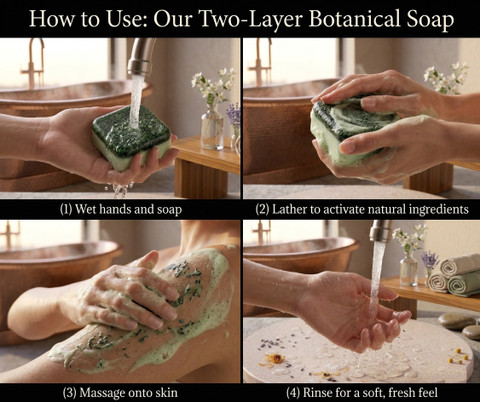 How to Use: Our Two-Layer Botanical Soap

(1) Wet hands and soap

(2) Lather to activate natural ingredients

(3) Massage onto skin

(4) Rinse for a soft, fresh feel