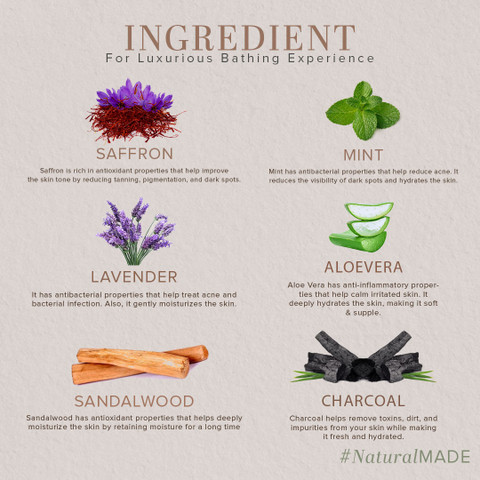 INGREDIENT
For Luxurious Bathing Experience

SAFFRON
Saffron is rich in antioxidant properties that help improve the skin tone by reducing tanning, pigmentation, and dark spots.

MINT
Mint has antibacterial properties that help reduce acne. It reduces the visibility of dark spots and hydrates the skin.

LAVENDER
It has antibacterial properties that help treat acne and bacterial infection. Also, it gently moisturizes the skin.

ALOEVERA
Aloe Vera has anti-inflammatory properties that help calm irritated skin. It deeply hydrates the skin, making it soft & supple.

SANDALWOOD
Sandalwood has antioxidant properties that helps deeply moisturize the skin by retaining moisture for a long time

CHARCOAL
Charcoal helps remove toxins, dirt, and impurities from your skin while making it fresh and hydrated.

#NaturalMADE