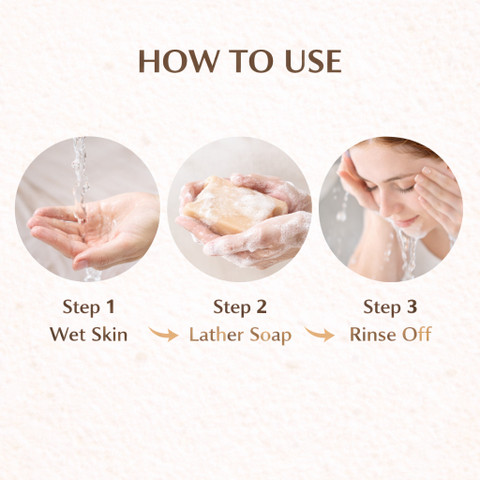 HOW TO USE

Step 1
Wet Skin

Step 2
Lather Soap

Step 3
Rinse Off