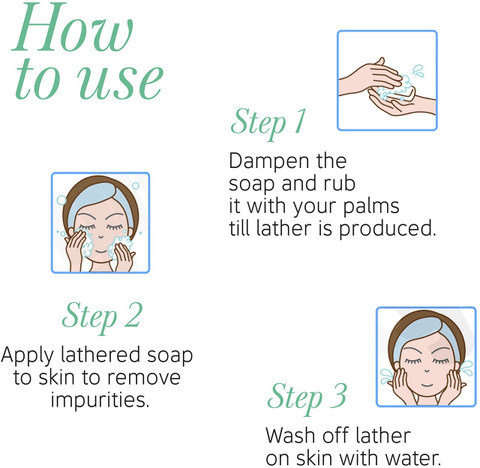 How to use

Step 1

Dampen the soap and rub it with your palms till lather is produced.

Step 2

Apply lathered soap to skin to remove impurities.

Step 3

Wash off lather on skin with water.