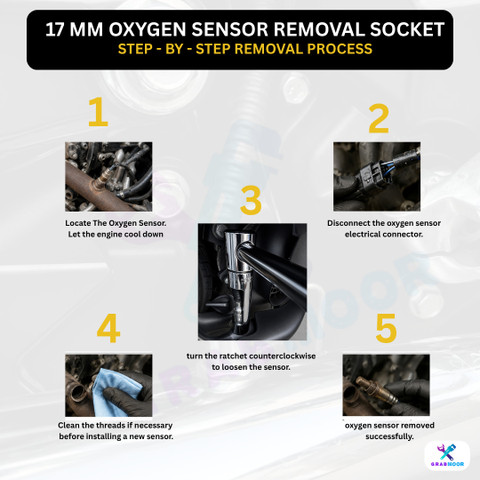 17 MM OXYGEN SENSOR REMOVAL SOCKET
STEP - BY - STEP REMOVAL PROCESS

1

Locate The Oxygen Sensor. Let the engine cool down

2

Disconnect the oxygen sensor electrical connector.

3

turn the ratchet counterclockwise to loosen the sensor.

4

Clean the threads if necessary before installing a new sensor.

5

oxygen sensor removed successfully.

GRABNOOR