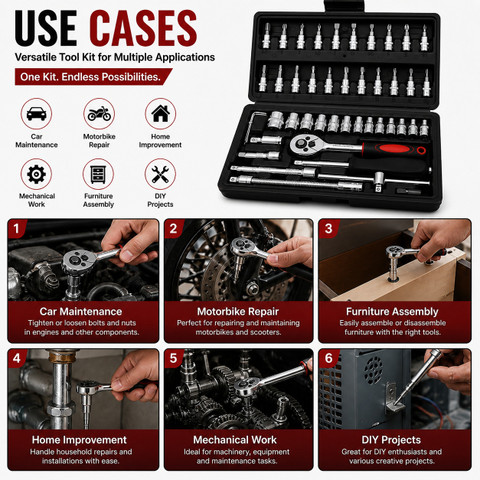 USE CASES

Versatile Tool Kit for Multiple Applications

One Kit. Endless Possibilities.

Car Maintenance

Motorbike Repair

Home Improvement

Mechanical Work

Furniture Assembly

DIY Projects

1

Car Maintenance

Tighten or loosen bolts and nuts in engines and other components.

2

Motorbike Repair

Perfect for repairing and maintaining motorbikes and scooters.

3

Furniture Assembly

Easily assemble or disassemble furniture with the right tools.

4

Home Improvement

Handle household repairs and installations with ease.

5

Mechanical Work

Ideal for machinery, equipment and maintenance tasks.

6

DIY Projects

Great for DIY enthusiasts and various creative projects.