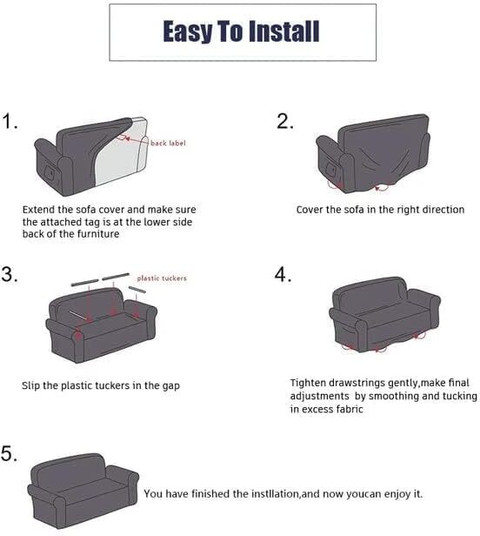 Easy To Install

1.

back label

Extend the sofa cover and make sure the attached tag is at the lower side back of the furniture

2.

Cover the sofa in the right direction

3.

plastic tuckers

Slip the plastic tuckers in the gap

4.

Tighten drawstrings gently,make final adjustments by smoothing and tucking in excess fabric

5.

You have finished the instllation,and now youcan enjoy it.