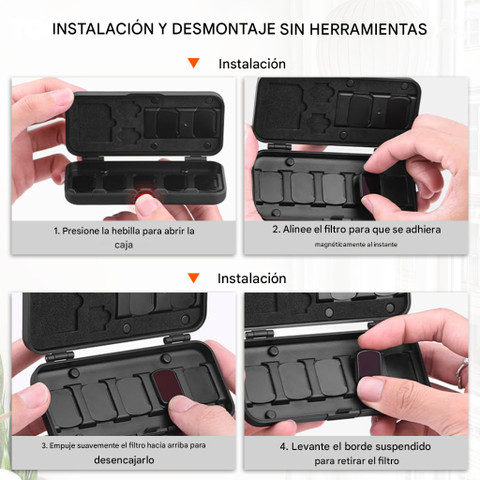 INSTALACIÓN Y DESMONTAJE SIN HERRAMIENTAS

Instalación

1. Presione la hebilla para abrir la caja

2. Alinee el filtro para que se adhiera magnéticamente al instante

Instalación

3. Empuje suavemente el filtro hacia arriba para desencajarlo

4. Levante el borde suspendido para retirar el filtro