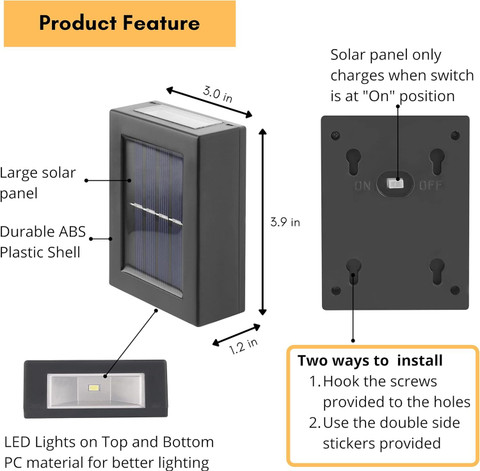 Product Feature

Solar panel only charges when switch is at "On" position

3.0 in

Large solar panel

Durable ABS Plastic Shell

3.9 in

ON OFF

1.2 in

Two ways to install
1. Hook the screws provided to the holes
2. Use the double side stickers provided

LED Lights on Top and Bottom
PC material for better lighting