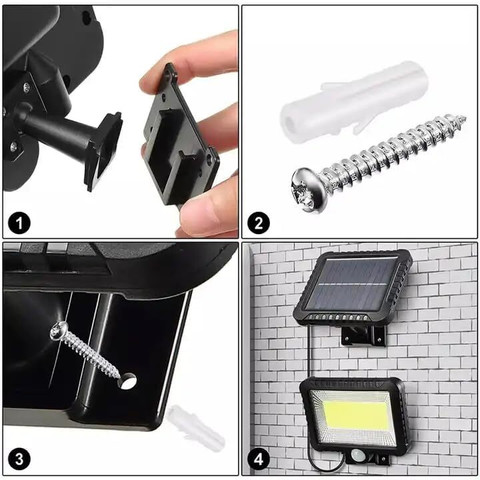 1

2

3

4