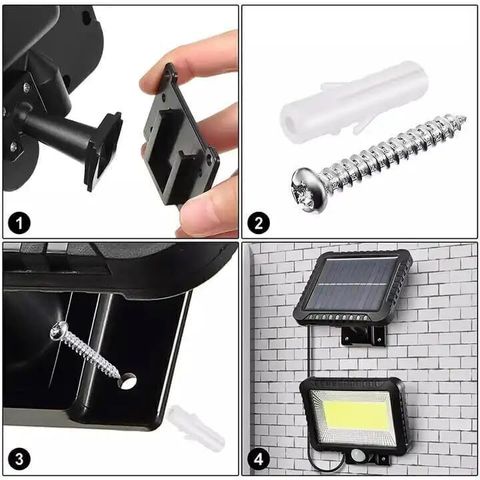 1

2

3

4