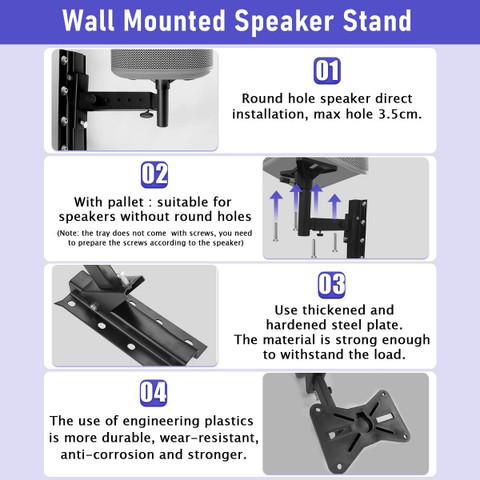 Wall Mounted Speaker Stand

01

Round hole speaker direct installation, max hole 3.5cm.

02

With pallet : suitable for speakers without round holes

(Note: the tray does not come with screws, you need to prepare the screws according to the speaker)

03

Use thickened and hardened steel plate. The material is strong enough to withstand the load.

04

The use of engineering plastics is more durable, wear-resistant, anti-corrosion and stronger.