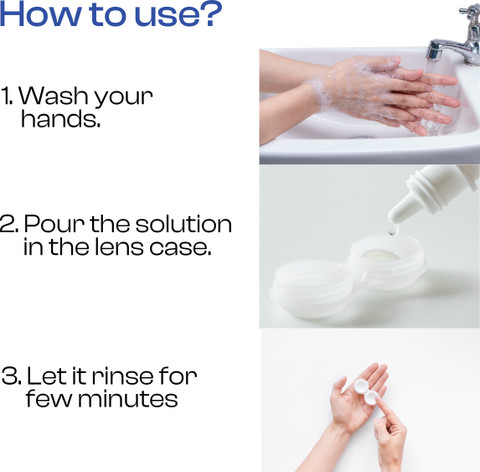 How to use?

1. Wash your hands.

2. Pour the solution in the lens case.

3. Let it rinse for few minutes