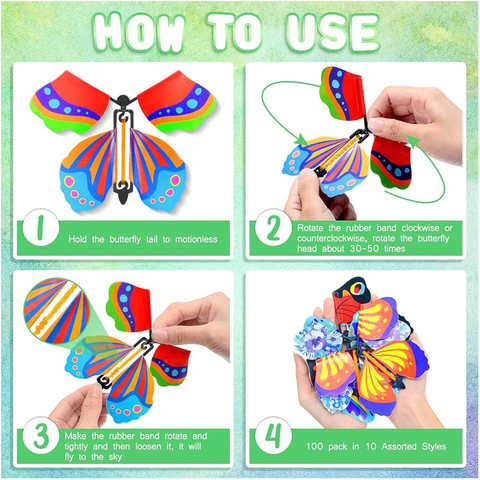 HOW TO USE

1
Hold the butterfly tail to motionless

2
Rotate the rubber band clockwise or counterclockwise, rotate the butterfly head about 30-50 times

3
Make the rubber band rotate and tightly and then loosen it, it will fly to the sky

4
100 pack in 10 Assorted Styles