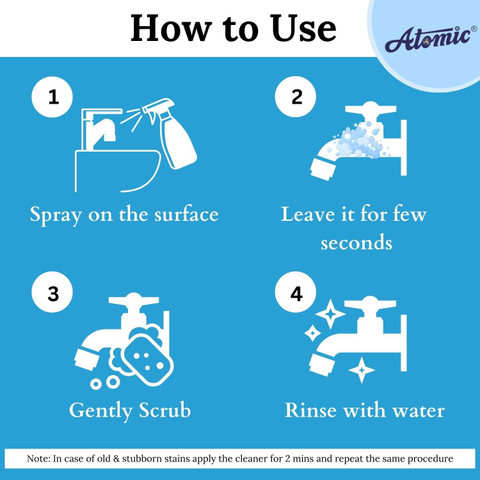 How to Use

Atomic®

1

Spray on the surface

2

Leave it for few seconds

3

Gently Scrub

4

Rinse with water

Note: In case of old & stubborn stains apply the cleaner for 2 mins and repeat the same procedure