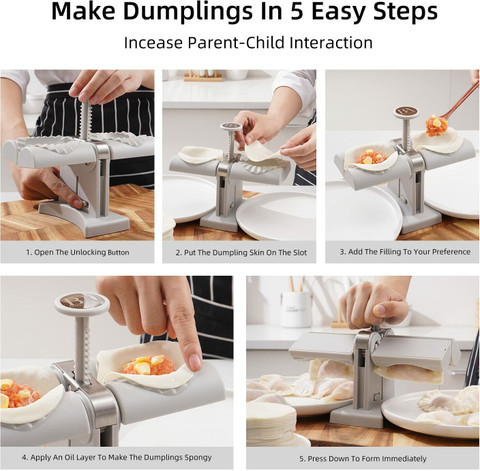 Make Dumplings In 5 Easy Steps

Incease Parent-Child Interaction

1. Open The Unlocking Button

2. Put The Dumpling Skin On The Slot

3. Add The Filling To Your Preference

4. Apply An Oil Layer To Make The Dumplings Spongy

5. Press Down To Form Immediately