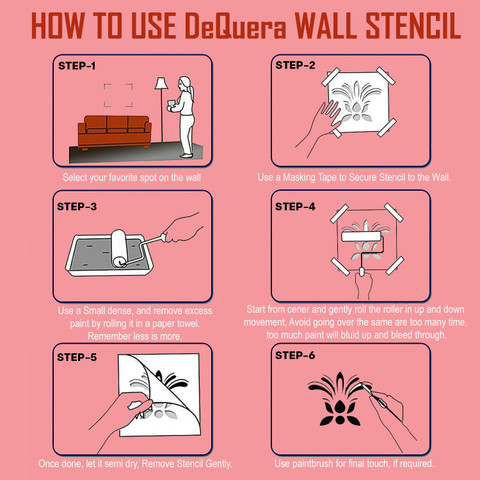 HOW TO USE DeQuera WALL STENCIL

STEP-1

Select your favorite spot on the wall

STEP-2

Use a Masking Tape to Secure Stencil to the Wall.

STEP-3

Use a Small dense, and remove excess paint by rolling it in a paper towel. Remember less is more.

STEP-4

Start from cener and gently roll the roller in up and down movement, Avoid going over the same are too many time, too much paint will bluid up and bleed through.

STEP-5

Once done, let it semi dry, Remove Stencil Gently.

STEP-6

Use paintbrush for final touch, if required.