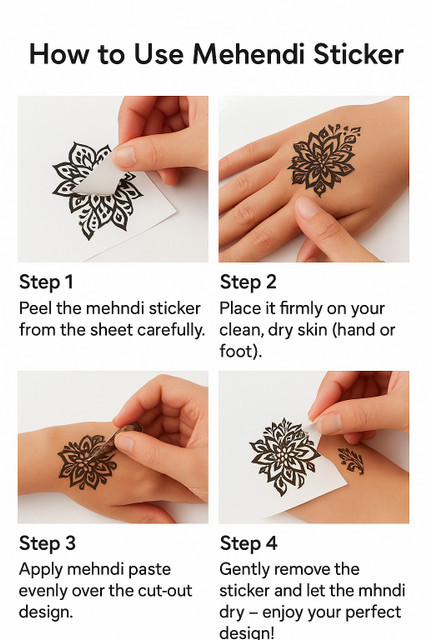 How to Use Mehendi Sticker

Step 1
Peel the mehndi sticker from the sheet carefully.

Step 2
Place it firmly on your clean, dry skin (hand or foot).

Step 3
Apply mehndi paste evenly over the cut-out design.

Step 4
Gently remove the sticker and let the mhndi dry – enjoy your perfect design!