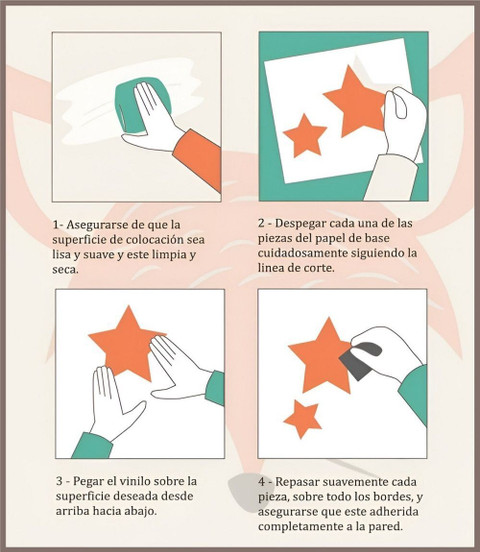 1- Asegurarse de que la superficie de colocación sea lisa y suave y este limpia y seca.

2 - Despegar cada una de las piezas del papel de base cuidadosamente siguiendo la linea de corte.

3 - Pegar el vinilo sobre la superficie deseada desde arriba hacia abajo.

4 - Repasar suavemente cada pieza, sobre todo los bordes, y asegurarse que este adherida completamente a la pared.