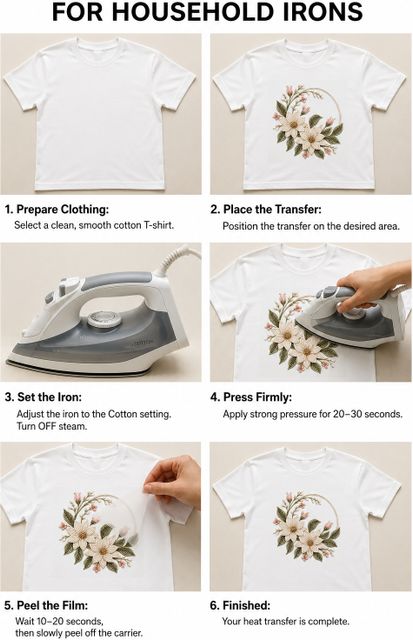 FOR HOUSEHOLD IRONS

1. Prepare Clothing:
Select a clean, smooth cotton T-shirt.

2. Place the Transfer:
Position the transfer on the desired area.

3. Set the Iron:
Adjust the iron to the Cotton setting. Turn OFF steam.

4. Press Firmly:
Apply strong pressure for 20–30 seconds.

5. Peel the Film:
Wait 10–20 seconds, then slowly peel off the carrier.

6. Finished:
Your heat transfer is complete.