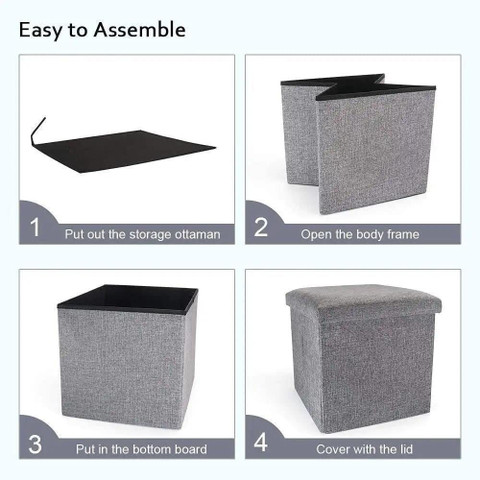 Easy to Assemble

1 Put out the storage ottaman

2 Open the body frame

3 Put in the bottom board

4 Cover with the lid