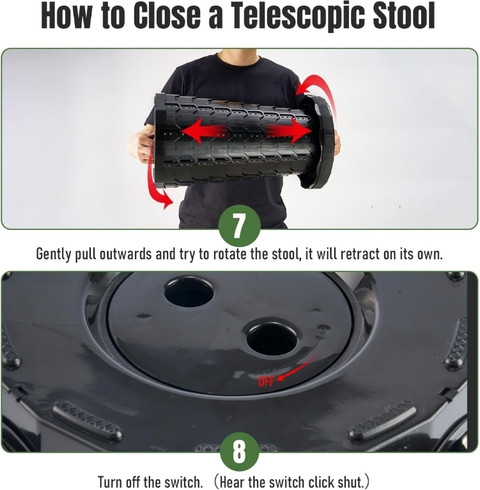 How to Close a Telescopic Stool

7

Gently pull outwards and try to rotate the stool, it will retract on its own.

OFF

8

Turn off the switch. （Hear the switch click shut.）