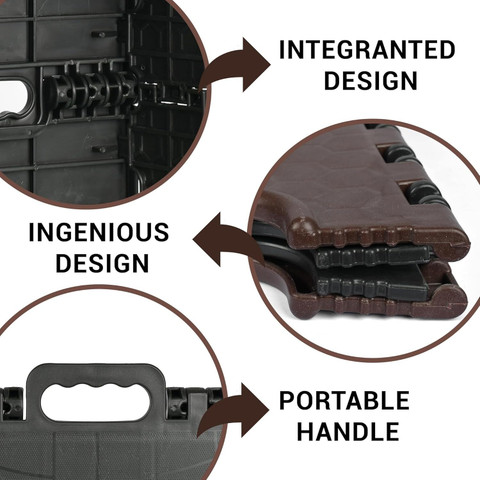 INTEGRANTED DESIGN

INGENIOUS DESIGN

PORTABLE HANDLE