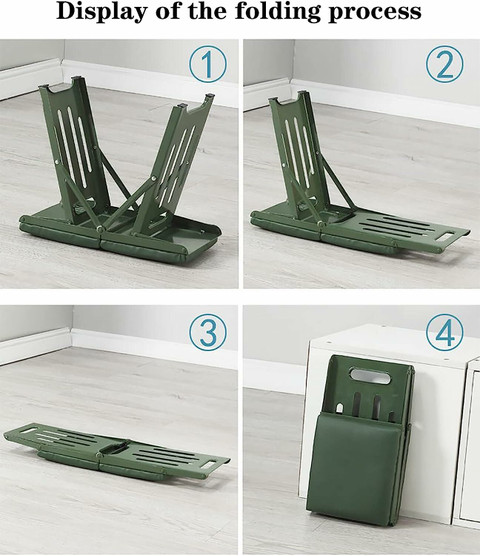 Display of the folding process

①

②

③

④