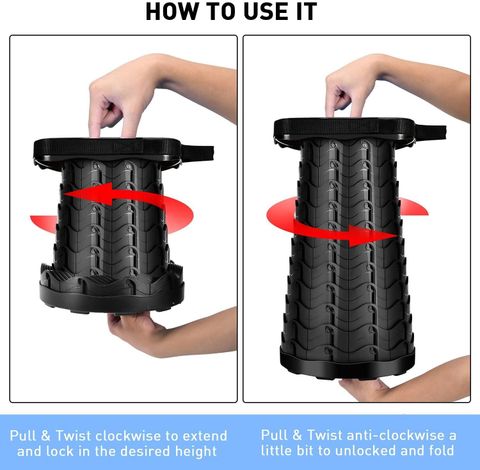 HOW TO USE IT

Pull & Twist clockwise to extend and lock in the desired height

Pull & Twist anti-clockwise a little bit to unlocked and fold