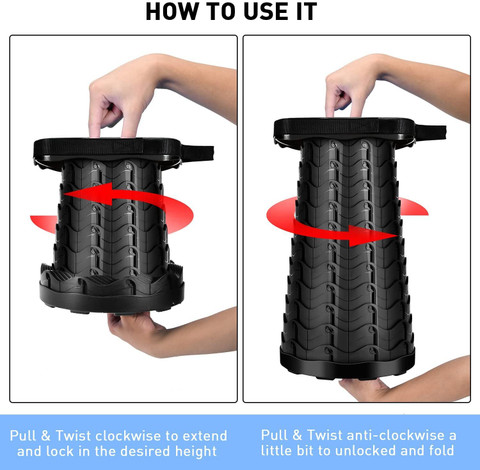 HOW TO USE IT

Pull & Twist clockwise to extend and lock in the desired height

Pull & Twist anti-clockwise a little bit to unlocked and fold