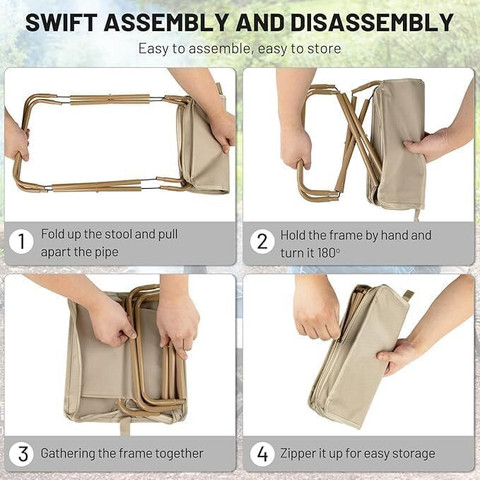 SWIFT ASSEMBLY AND DISASSEMBLY

Easy to assemble, easy to store

1 Fold up the stool and pull apart the pipe

2 Hold the frame by hand and turn it 180°

3 Gathering the frame together

4 Zipper it up for easy storage