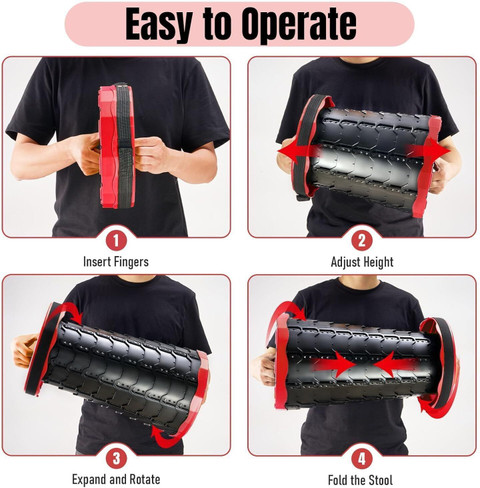 Easy to Operate

1
Insert Fingers

2
Adjust Height

3
Expand and Rotate

4
Fold the Stool