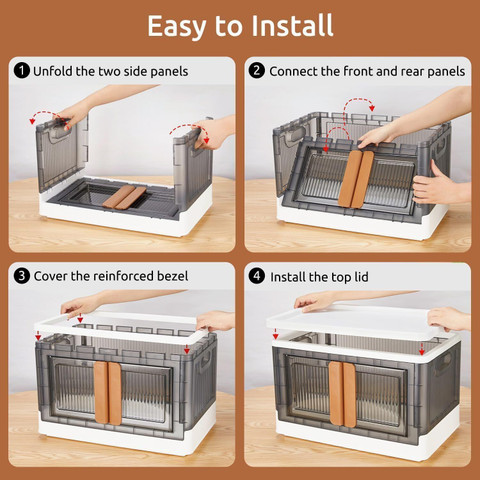 Easy to Install

1 Unfold the two side panels

2 Connect the front and rear panels

3 Cover the reinforced bezel

4 Install the top lid