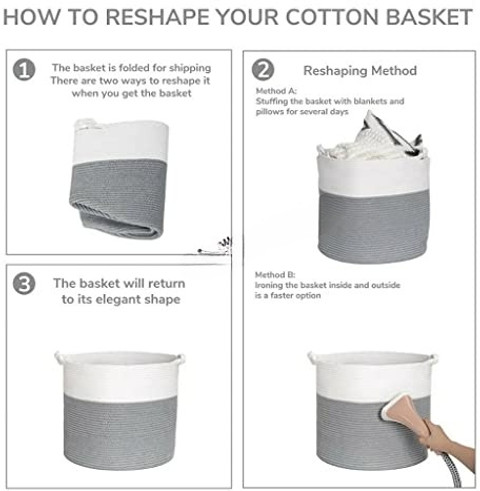 HOW TO RESHAPE YOUR COTTON BASKET

1 The basket is folded for shipping There are two ways to reshape it when you get the basket

2 Reshaping Method

Method A:
Stuffing the basket with blankets and pillows for several days

Method B:
Ironing the basket inside and outside is a faster option

3 The basket will return to its elegant shape